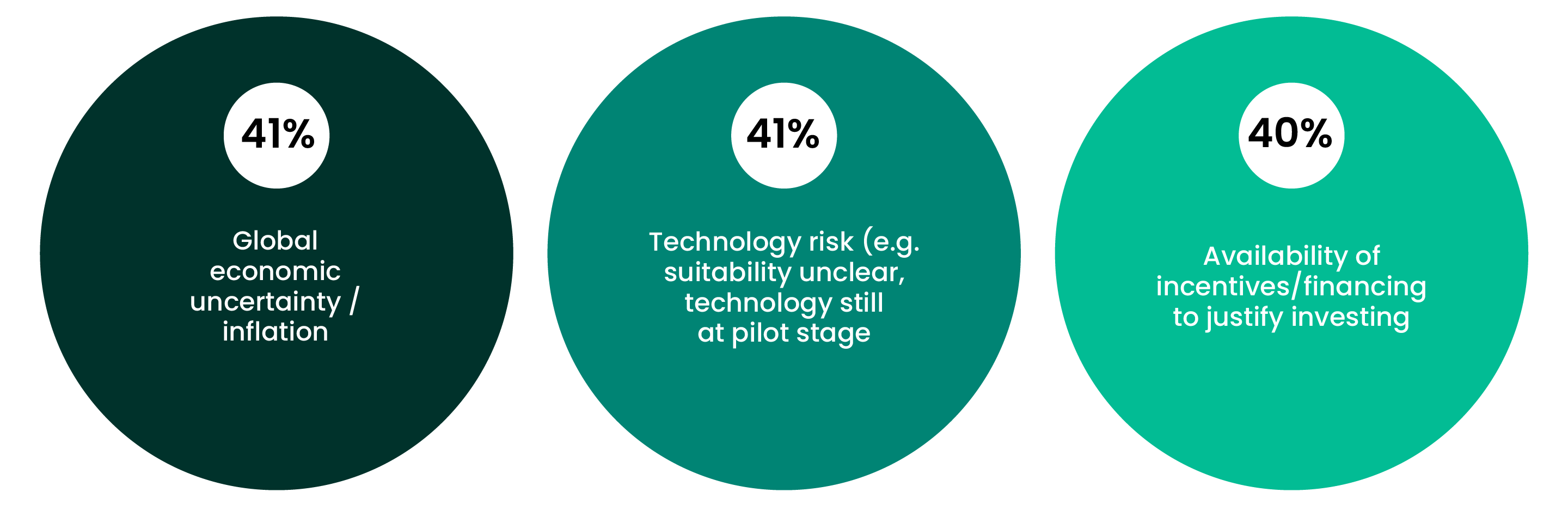 41%

Global economic uncertainty / inflation

41%

Technology risk (e.g. suitability unclear, technology still at pilot stage

40%

Availability of incentives/financing to justify investing