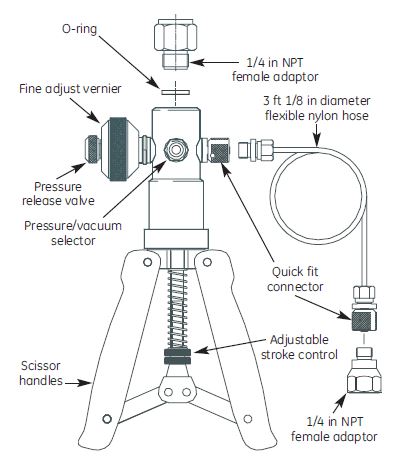 O-ring

1/4 in NPT female adaptor

Fine adjust vernier

3 ft 1/8 in diameter flexible nylon hose

Pressure release valve

Pressure/vacuum selector

Quick fit connector

Adjustable stroke control

Scissor handles

1/4 in NPT female adaptor